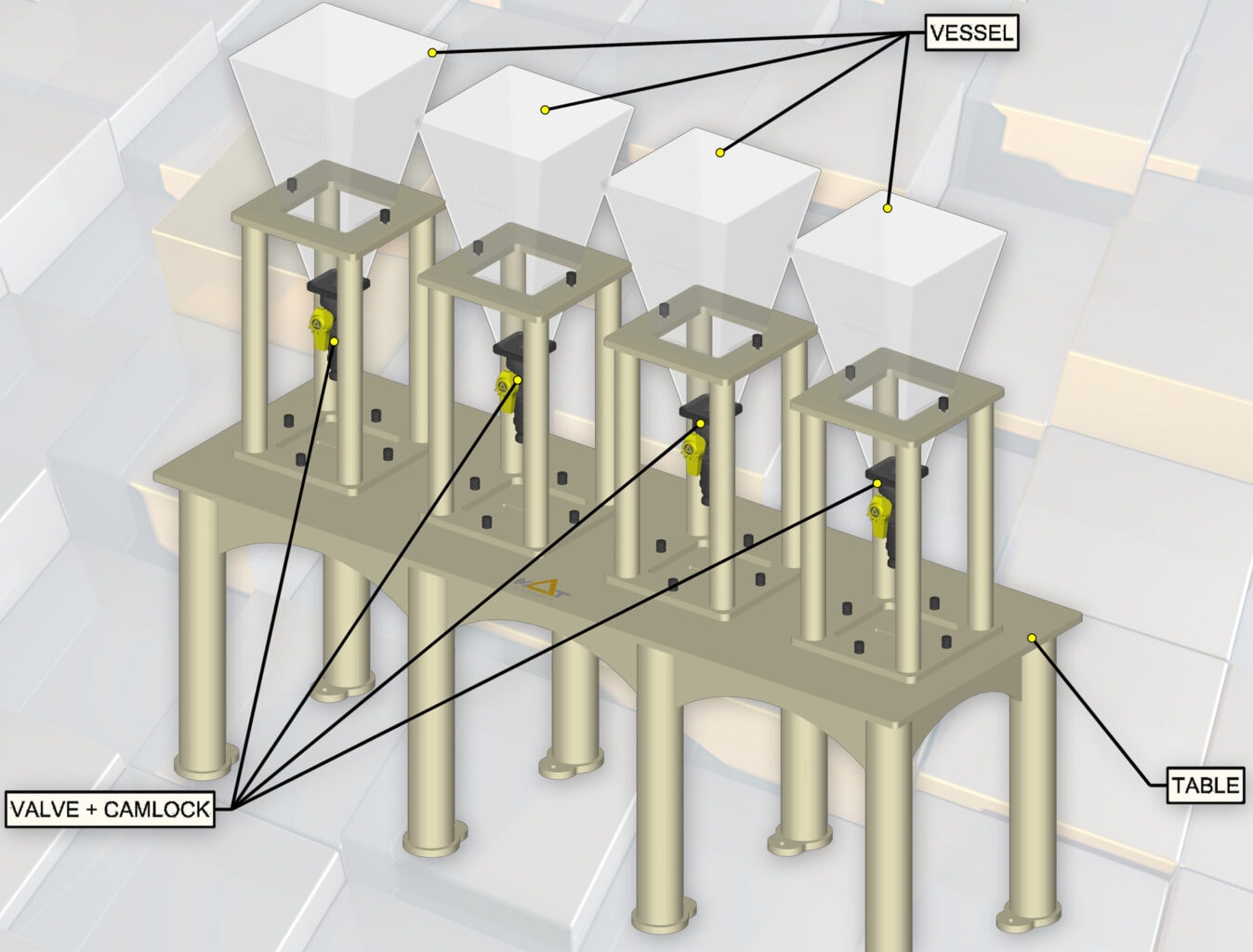 VESSEL

VALVE + CAMLOCK

TABLE