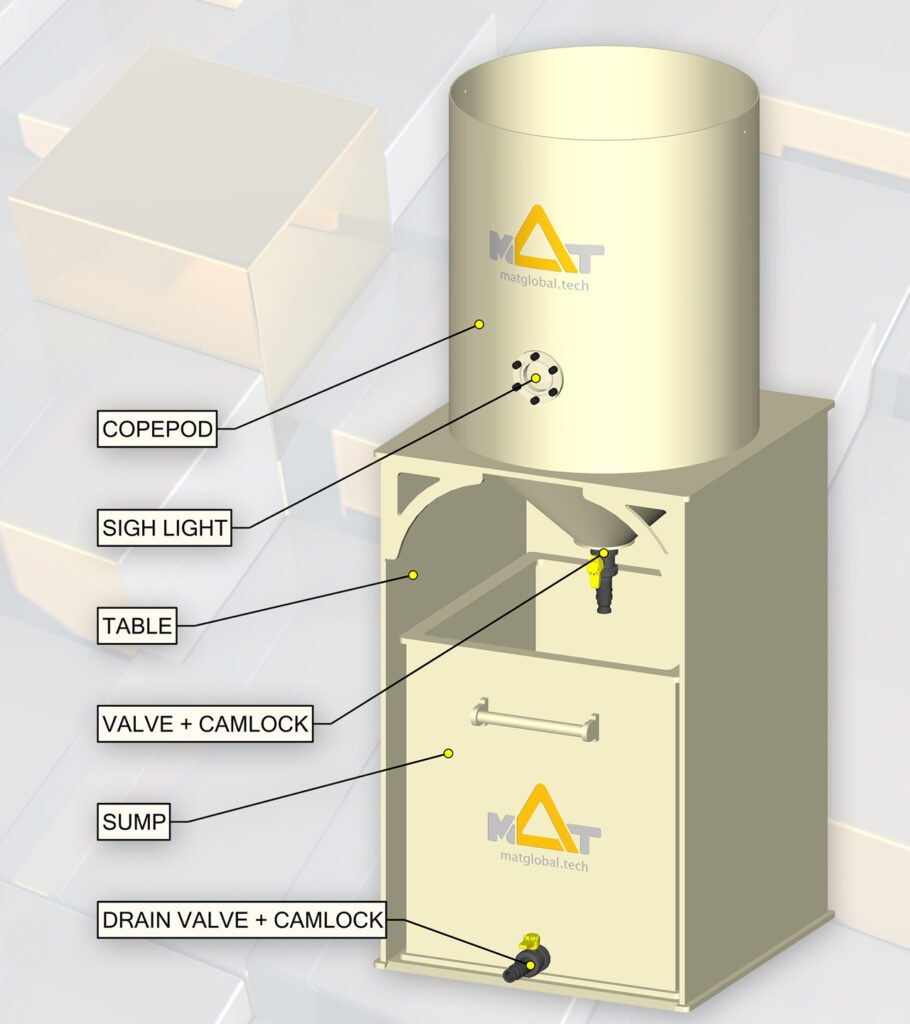 MAT
matglobal.tech

COPEPOD

SIGH LIGHT

TABLE

VALVE + CAMLOCK

SUMP

MAT
matglobal.tech

DRAIN VALVE + CAMLOCK